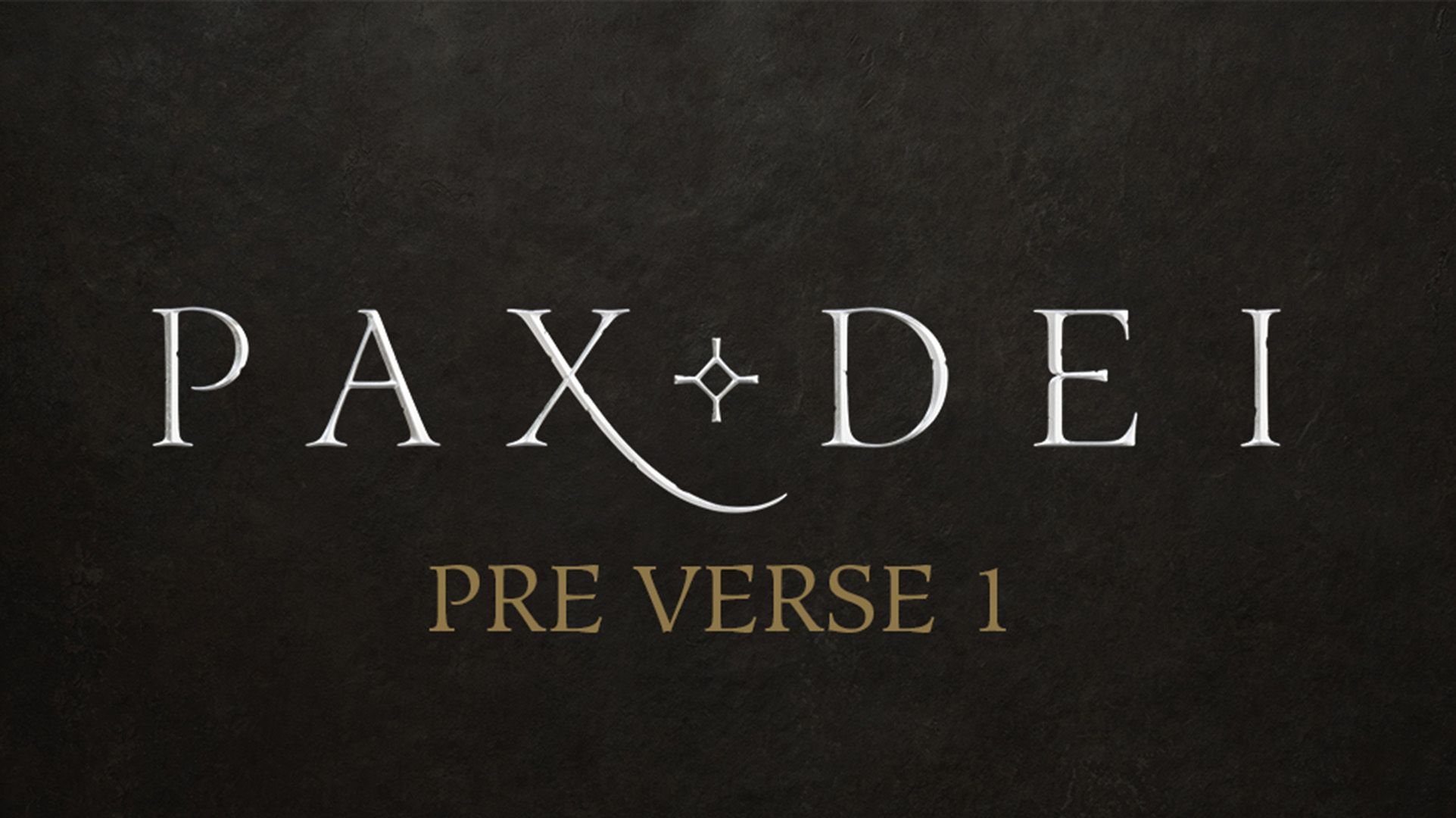 PAX DEI

PRE VERSE 1