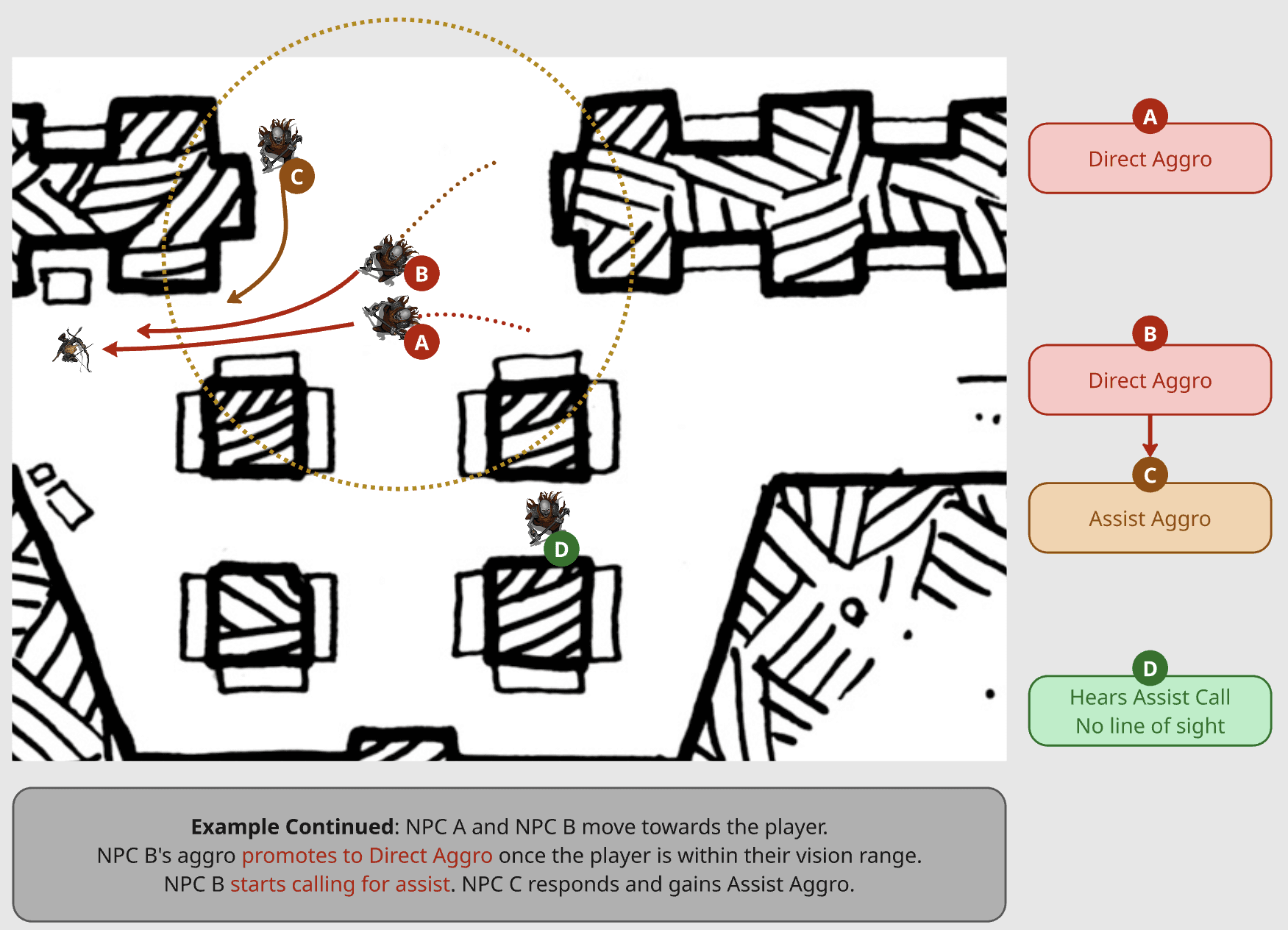 C

B

A

D

A
Direct Aggro

B
Direct Aggro

C
Assist Aggro

D
Hears Assist Call
No line of sight

**Example Continued**: NPC A and NPC B move towards the player.
NPC B's aggro promotes to Direct Aggro once the player is within their vision range.
NPC B starts calling for assist. NPC C responds and gains Assist Aggro.